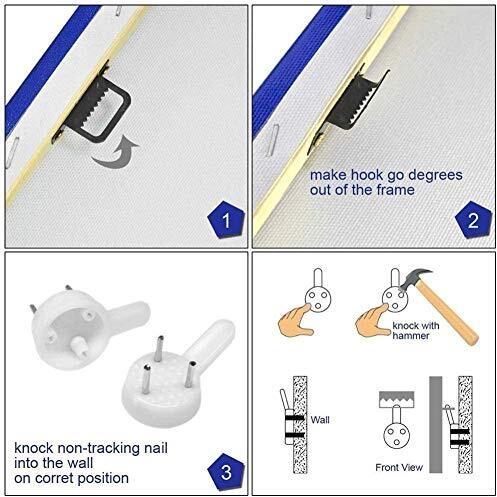 1

make hook go degrees out of the frame

2

knock non-tracking nail into the wall on corret position

3

knock with hammer

Wall

Front View