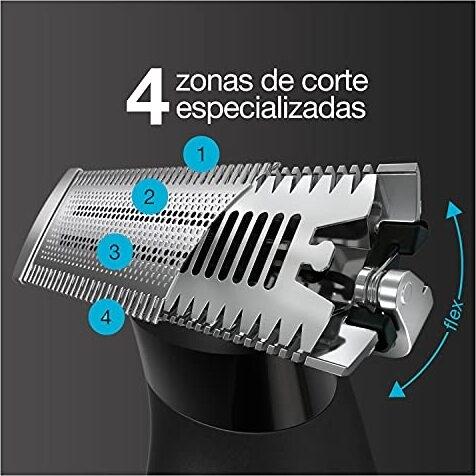 4 zonas de corte especializadas

1

2

3

4

flex