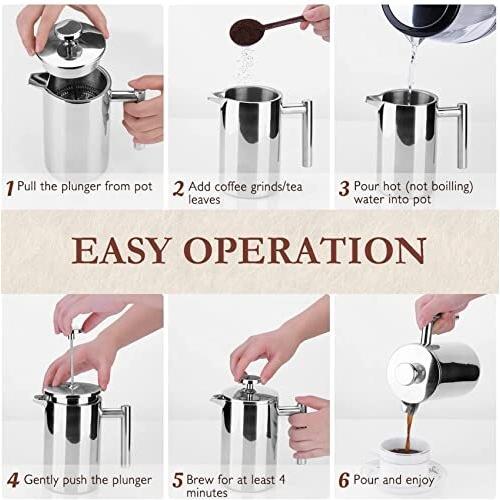 1 Pull the plunger from pot

2 Add coffee grinds/tea leaves

3 Pour hot (not boilling) water into pot

EASY OPERATION

4 Gently push the plunger

5 Brew for at least 4 minutes

6 Pour and enjoy