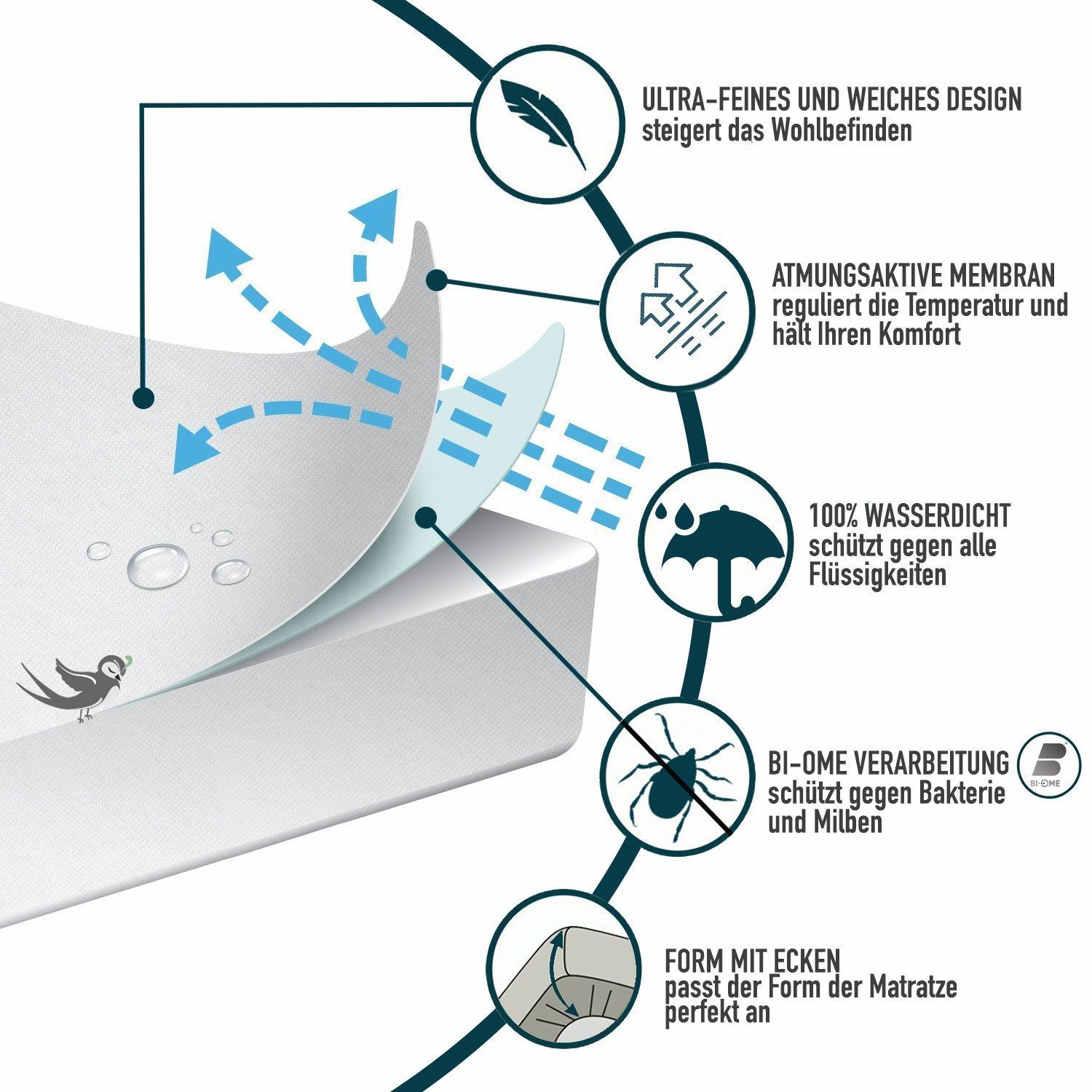 ULTRA-FEINES UND WEICHES DESIGN
steigert das Wohlbefinden

ATMUNGSAKTIVE MEMBRAN
reguliert die Temperatur und hält Ihren Komfort

100% WASSERDICHT
schützt gegen alle Flüssigkeiten

BI-OME VERARBEITUNG
schützt gegen Bakterie und Milben

BI-OME

FORM MIT ECKEN
passt der Form der Matratze perfekt an