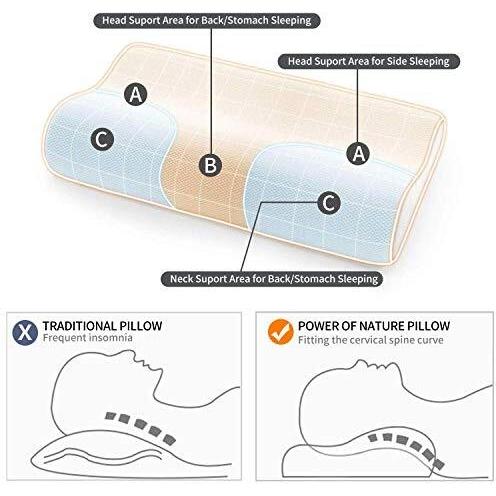 Head Suport Area for Back/Stomach Sleeping

Head Suport Area for Side Sleeping

A

C

B

A

C

Neck Suport Area for Back/Stomach Sleeping

X TRADITIONAL PILLOW
Frequent insomnia

POWER OF NATURE PILLOW
Fitting the cervical spine curve