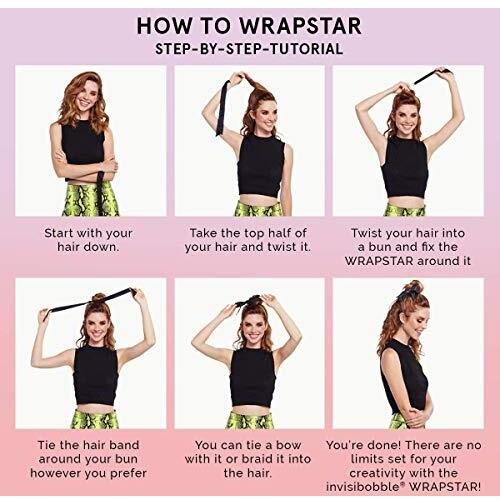 HOW TO WRAPSTAR
STEP-BY-STEP-TUTORIAL

Start with your hair down.

Take the top half of your hair and twist it.

Twist your hair into a bun and fix the WRAPSTAR around it

Tie the hair band around your bun however you prefer

You can tie a bow with it or braid it into the hair.

You're done! There are no limits set for your creativity with the invisibobble® WRAPSTAR!