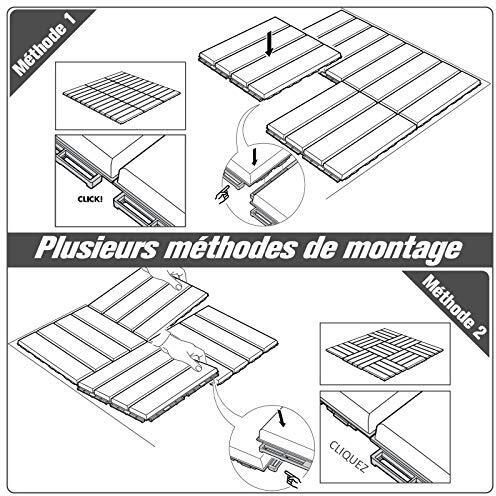 Méthode 1

CLICK!

Plusieurs méthodes de montage

Méthode 2

CLIQUEZ