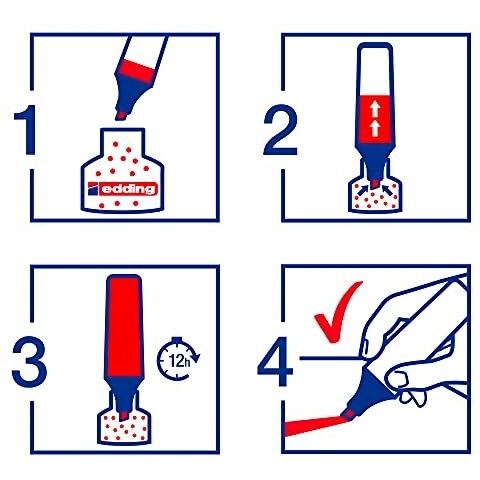 1

edding

2

3

12h

4