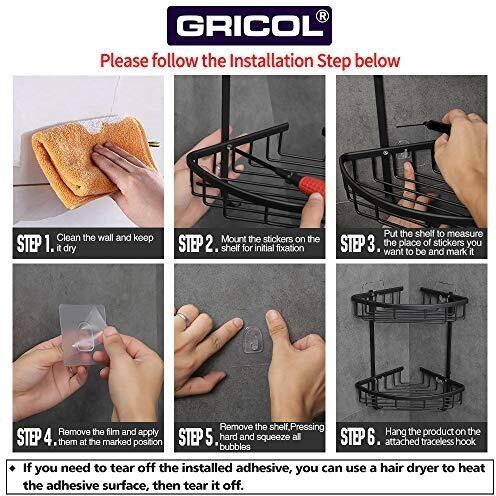 GRICOL®

Please follow the Installation Step below

STEP 1. Clean the wall and keep it dry

STEP 2. Mount the stickers on the shelf for initial fixation

STEP 3. Put the shelf to measure the place of stickers you want to be and mark it

STEP 4. Remove the film and apply them at the marked position

STEP 5. Remove the shelf,Pressing hard and squeeze all bubbles

STEP 6. Hang the product on the attached traceless hook

◆ If you need to tear off the installed adhesive, you can use a hair dryer to heat the adhesive surface, then tear it off.