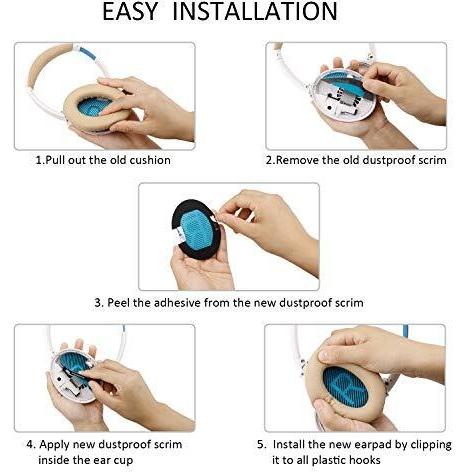 EASY INSTALLATION

1.Pull out the old cushion

2.Remove the old dustproof scrim

3. Peel the adhesive from the new dustproof scrim

4. Apply new dustproof scrim inside the ear cup

5. Install the new earpad by clipping it to all plastic hooks