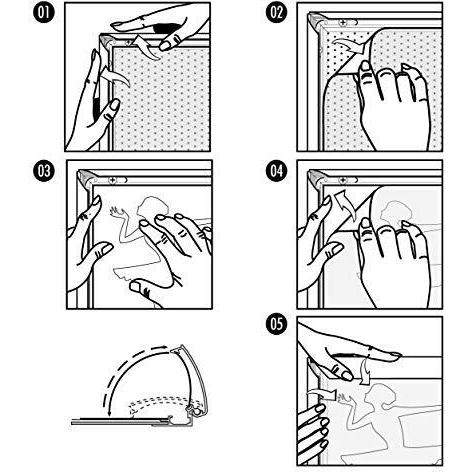 01

02

03

04

05