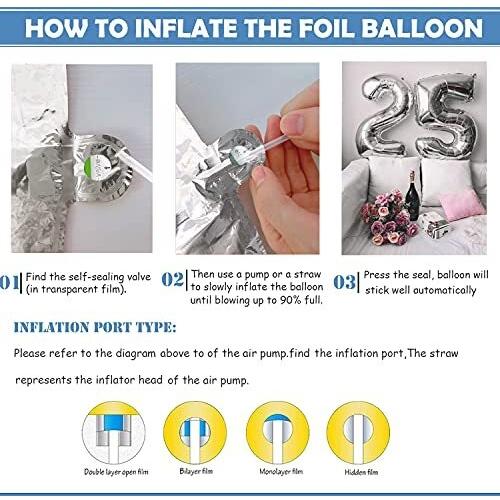 HOW TO INFLATE THE FOIL BALLOON

25

01 Find the self-sealing valve (in transparent film).

02 Then use a pump or a straw to slowly inflate the balloon until blowing up to 90% full.

03 Press the seal, balloon will stick well automatically

INFLATION PORT TYPE:

Please refer to the diagram above to of the air pump.find the inflation port,The straw

represents the inflator head of the air pump.

Double layer open film

Bilayer film

Monolayer film

Hidden film