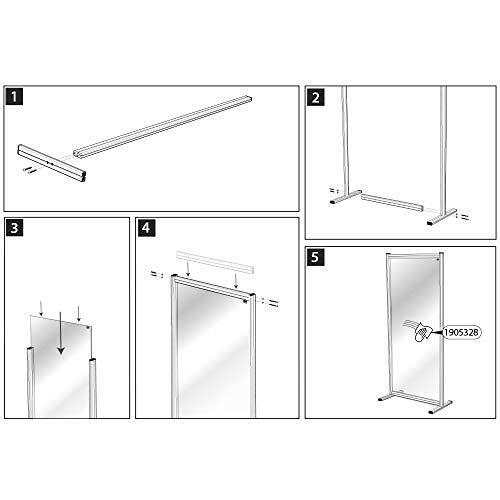 1

2

3

4

5

1905328