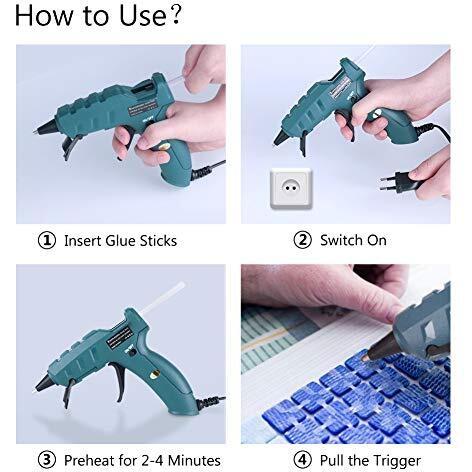 How to Use?

① Insert Glue Sticks

② Switch On

③ Preheat for 2-4 Minutes

④ Pull the Trigger