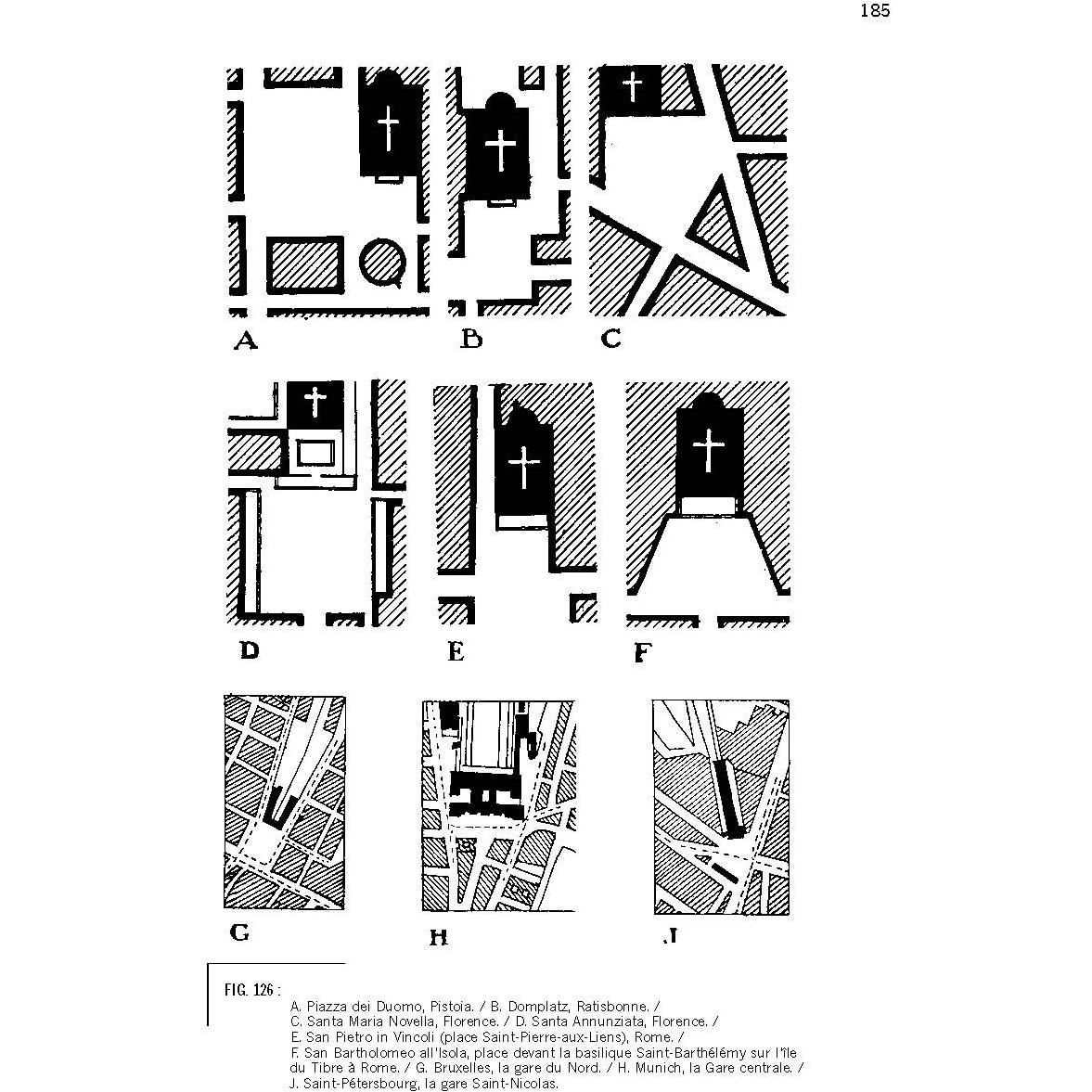 185

A B C

D E F

G H J

FIG. 126 :

A. Piazza dei Duomo, Pistoia. / B. Domplatz, Ratisbonne. / C. Santa Maria Novella, Florence. / D. Santa Annunziata, Florence. / E. San Pietro in Vincoli (place Saint-Pierre-aux-Liens), Rome. / F. San Bartholomeo all'Isola, place devant la basilique Saint-Barthélémy sur l'île du Tibre à Rome. / G. Bruxelles, la gare du Nord. / H. Munich, la Gare centrale. / J. Saint-Pétersbourg, la gare Saint-Nicolas.