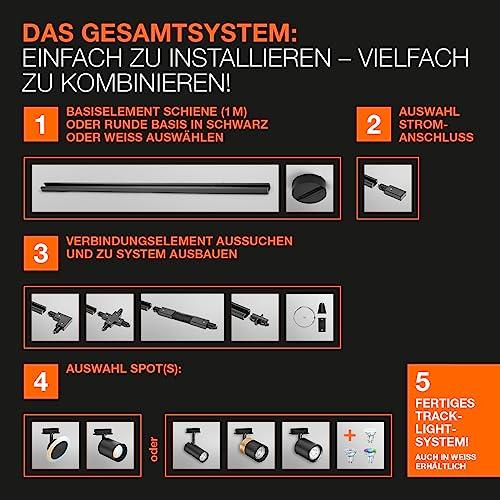 DAS GESAMTSYSTEM:
EINFACH ZU INSTALLIEREN – VIELFACH ZU KOMBINIEREN!

1 BASISELEMENT SCHIENE (1 M) ODER RUNDE BASIS IN SCHWARZ ODER WEISS AUSWÄHLEN

2 AUSWAHL STROM-ANSCHLUSS

3 VERBINDUNGSELEMENT AUSSUCHEN UND ZU SYSTEM AUSBAUEN

4 AUSWAHL SPOT(S):

oder

+

5 FERTIGES TRACK-LIGHT-SYSTEM!
AUCH IN WEISS ERHÄLTLICH