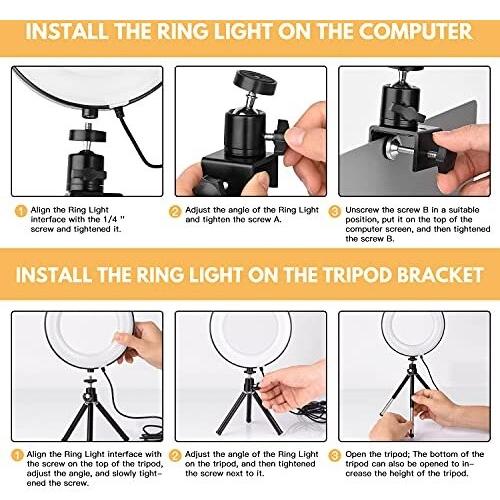 INSTALL THE RING LIGHT ON THE COMPUTER

1 Align the Ring Light interface with the 1/4 " screw and tightened it.

2 Adjust the angle of the Ring Light and tighten the screw A.

3 Unscrew the screw B in a suitable position, put it on the top of the computer screen, and then tightened the screw B.

INSTALL THE RING LIGHT ON THE TRIPOD BRACKET

1 Align the Ring Light interface with the screw on the top of the tripod, adjust the angle, and slowly tightened the screw.

2 Adjust the angle of the Ring Light on the tripod, and then tightened the screw next to it.

3 Open the tripod; The bottom of the tripod can also be opened to increase the height of the tripod.