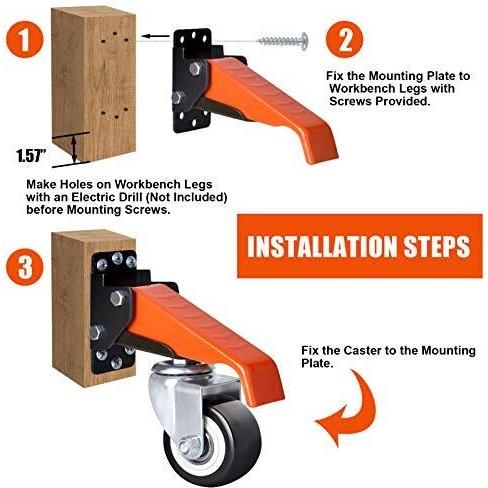 1

2

Fix the Mounting Plate to Workbench Legs with Screws Provided.

1.57"

Make Holes on Workbench Legs with an Electric Drill (Not Included) before Mounting Screws.

INSTALLATION STEPS

3

Fix the Caster to the Mounting Plate.