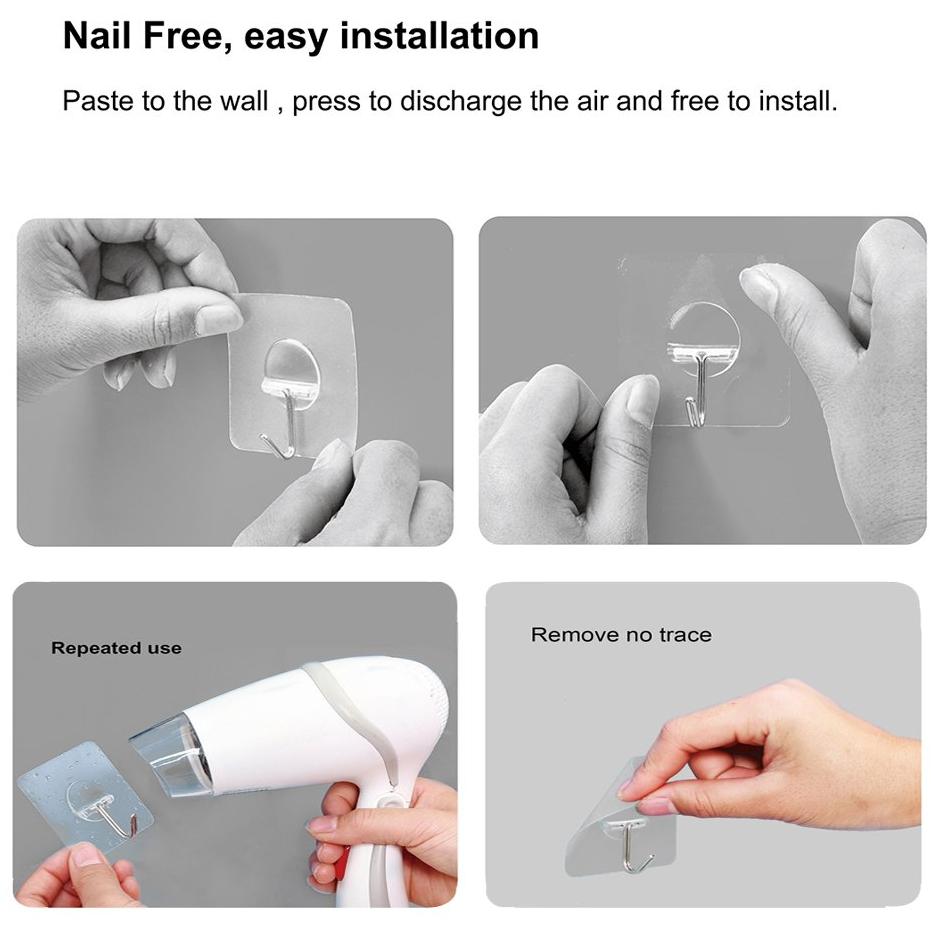 Nail Free, easy installation

Paste to the wall , press to discharge the air and free to install.

Repeated use

Remove no trace