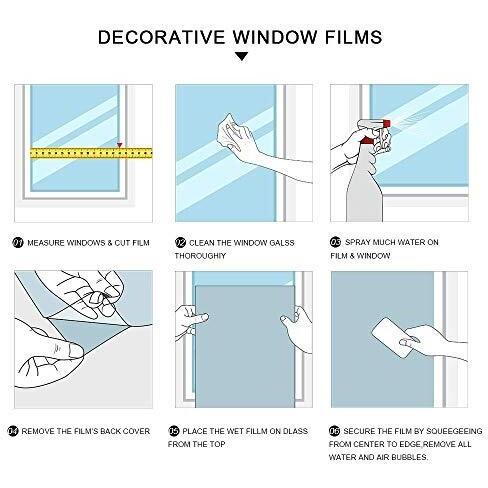 DECORATIVE WINDOW FILMS

01 MEASURE WINDOWS & CUT FILM

02 CLEAN THE WINDOW GALSS THOROUGHIY

03 SPRAY MUCH WATER ON FILM & WINDOW

04 REMOVE THE FILM'S BACK COVER

05 PLACE THE WET FILLM ON DLASS FROM THE TOP

06 SECURE THE FILM BY SQUEEGEEING FROM CENTER TO EDGE,REMOVE ALL WATER AND AIR BUBBLES.