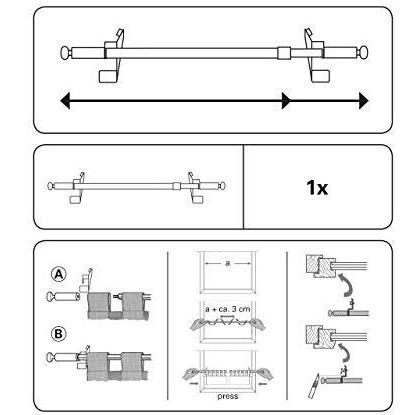 1x

A

B

a

a + ca. 3 cm

press