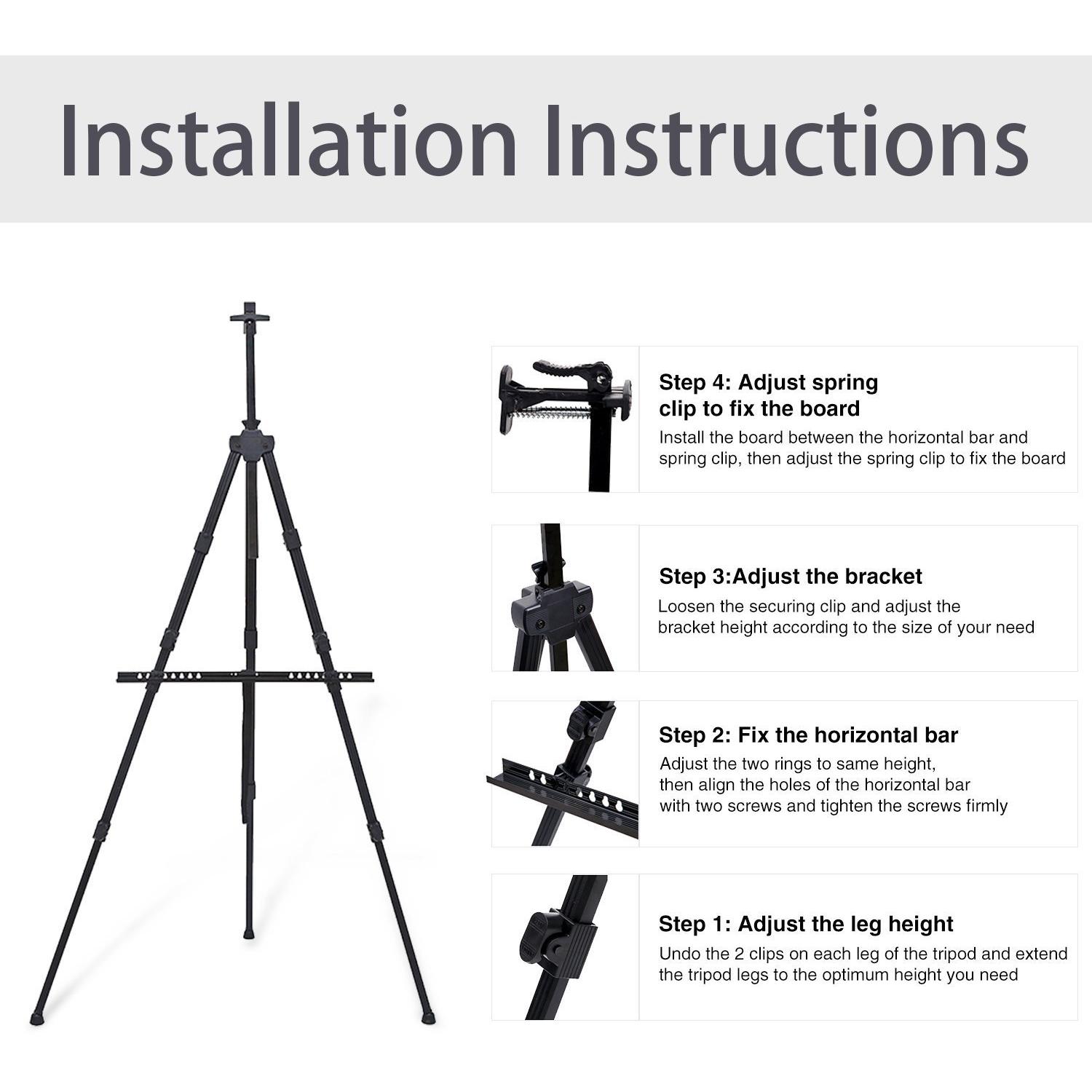 Installation Instructions

Step 4: Adjust spring clip to fix the board
Install the board between the horizontal bar and spring clip, then adjust the spring clip to fix the board

Step 3:Adjust the bracket
Loosen the securing clip and adjust the bracket height according to the size of your need

Step 2: Fix the horizontal bar
Adjust the two rings to same height, then align the holes of the horizontal bar with two screws and tighten the screws firmly

Step 1: Adjust the leg height
Undo the 2 clips on each leg of the tripod and extend the tripod legs to the optimum height you need