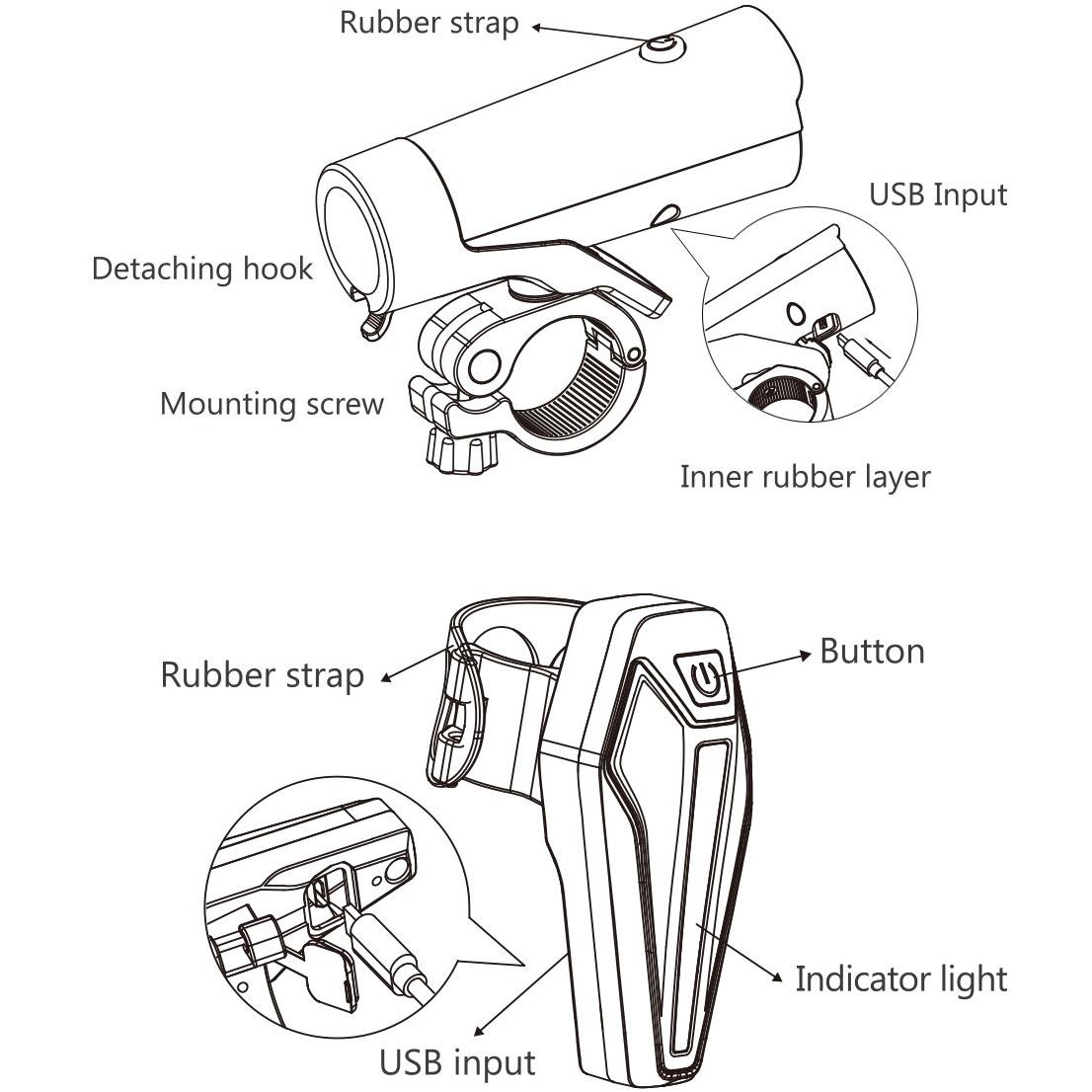 Rubber strap

USB Input

Detaching hook

Mounting screw

Inner rubber layer

Rubber strap

Button

Indicator light

USB input