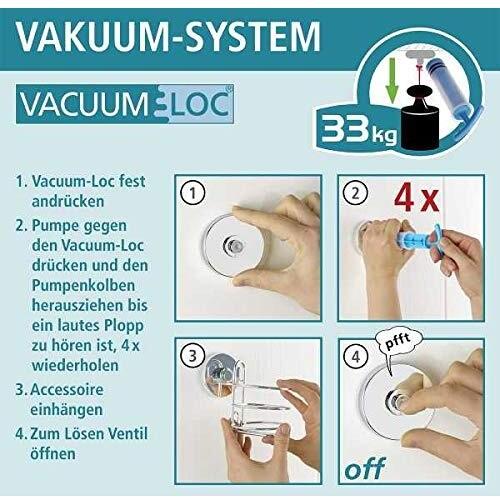 VAKUUM-SYSTEM

VACUUM LOC®

33 kg

1. Vacuum-Loc fest andrücken

2. Pumpe gegen den Vacuum-Loc drücken und den Pumpenkolben herausziehen bis ein lautes Plopp zu hören ist, 4 x wiederholen

3. Accessoire einhängen

4. Zum Lösen Ventil öffnen

1

2

4 x

3

4

pfft

off