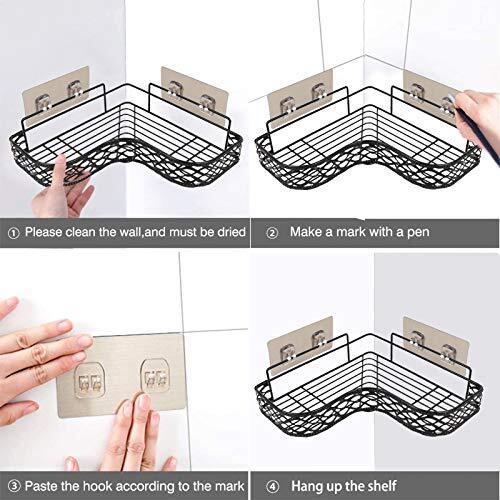 ① Please clean the wall,and must be dried

② Make a mark with a pen

③ Paste the hook according to the mark

④ Hang up the shelf