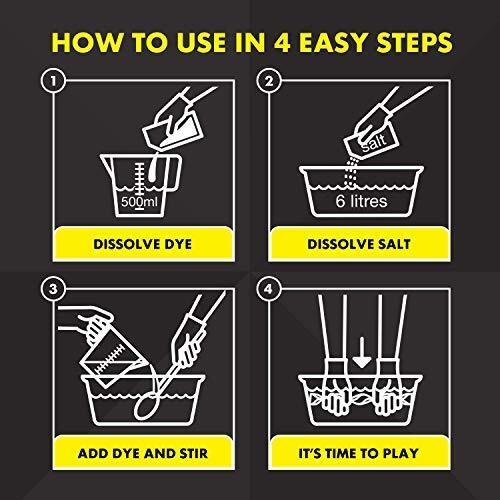 HOW TO USE IN 4 EASY STEPS

1

500ml

DISSOLVE DYE

2

salt

6 litres

DISSOLVE SALT

3

ADD DYE AND STIR

4

IT'S TIME TO PLAY