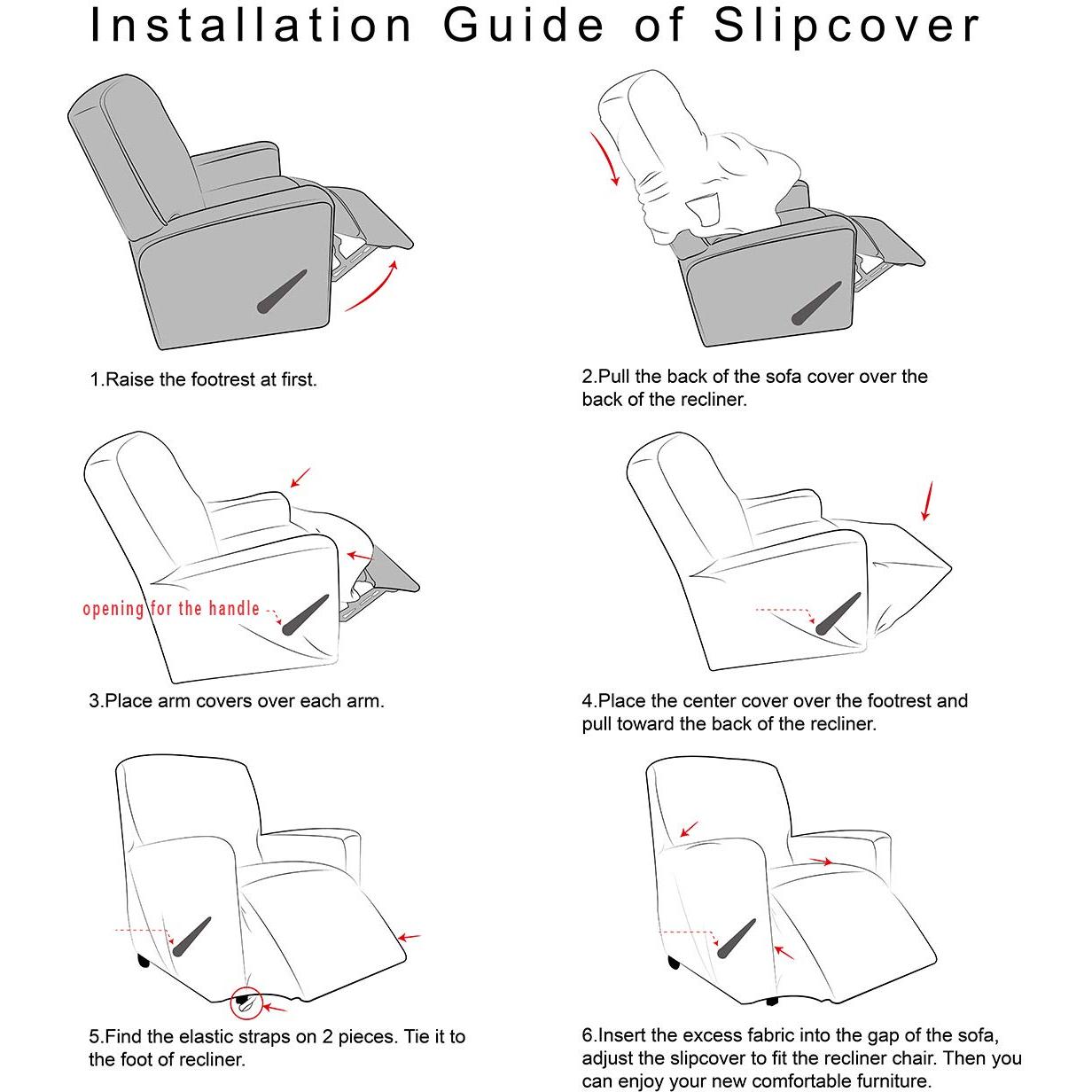 Installation Guide of Slipcover

1.Raise the footrest at first.

2.Pull the back of the sofa cover over the back of the recliner.

opening for the handle

3.Place arm covers over each arm.

4.Place the center cover over the footrest and pull toward the back of the recliner.

5.Find the elastic straps on 2 pieces. Tie it to the foot of recliner.

6.Insert the excess fabric into the gap of the sofa, adjust the slipcover to fit the recliner chair. Then you can enjoy your new comfortable furniture.