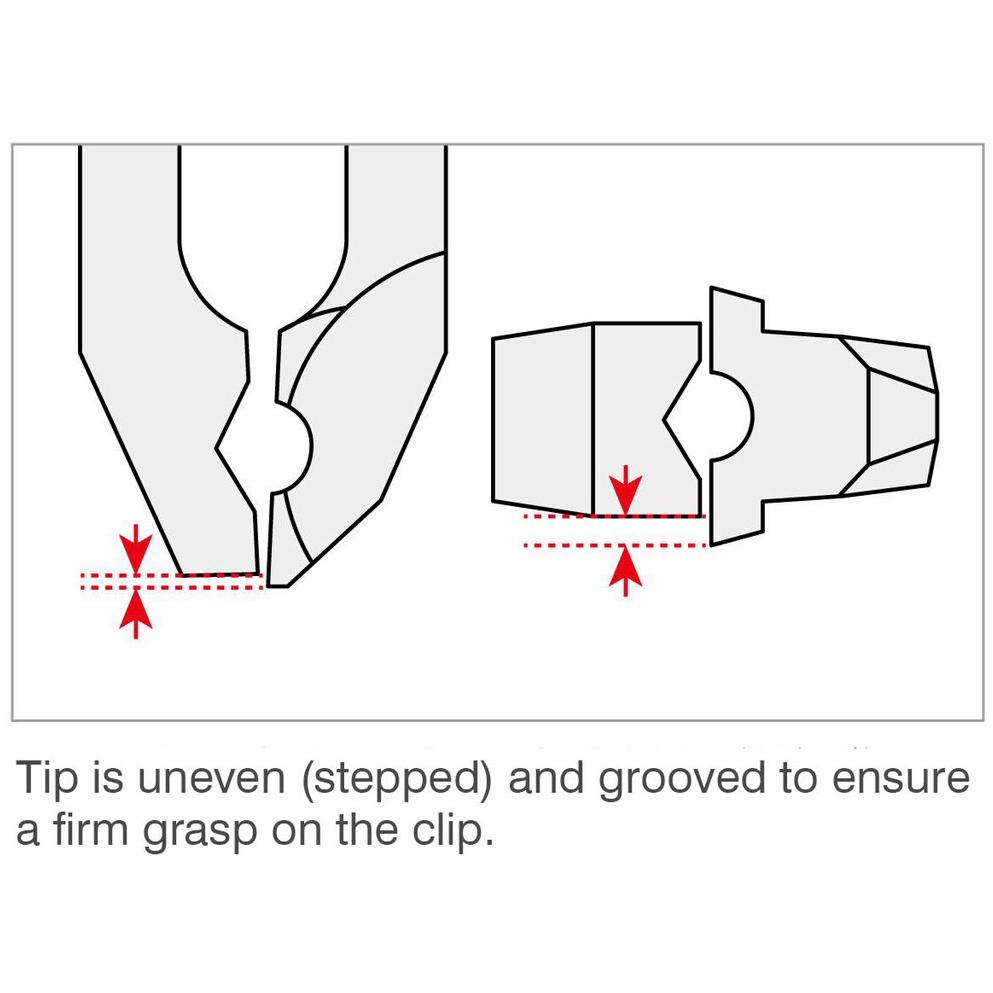 Tip is uneven (stepped) and grooved to ensure a firm grasp on the clip.