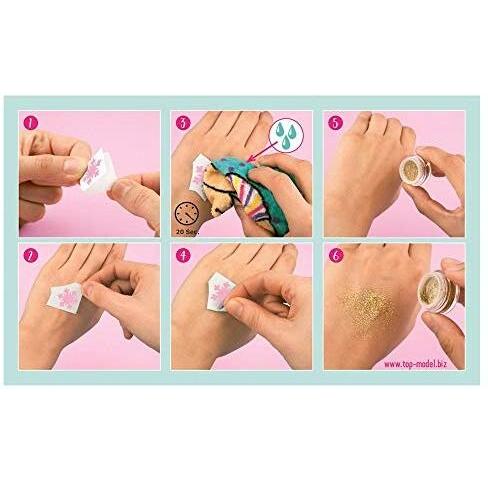 1
3
20 Sec.
5
2
4
6
www.top-model.biz