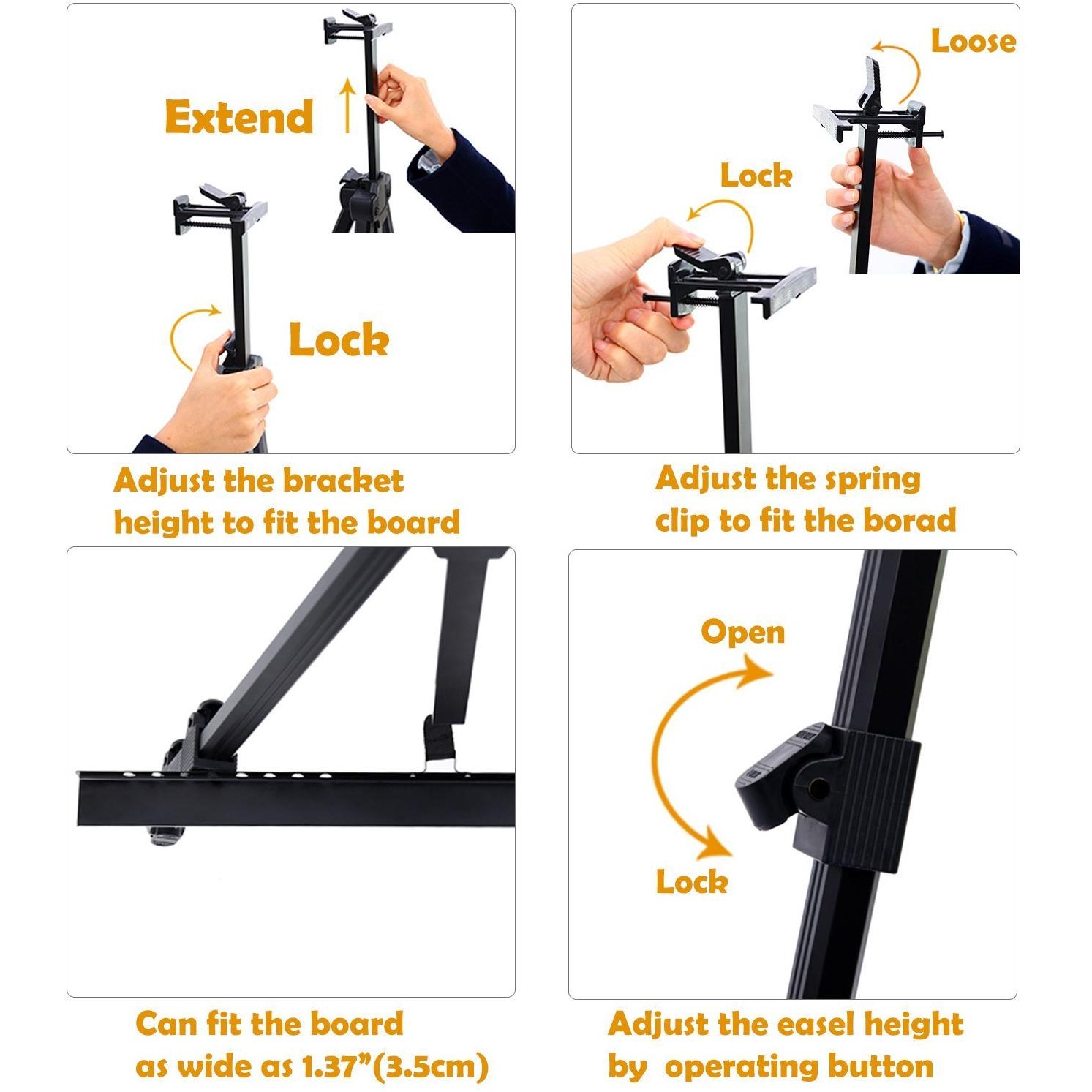 Extend

Lock

Adjust the bracket height to fit the board

Loose

Lock

Adjust the spring clip to fit the borad

Can fit the board as wide as 1.37”(3.5cm)

Open

Lock

Adjust the easel height by operating button