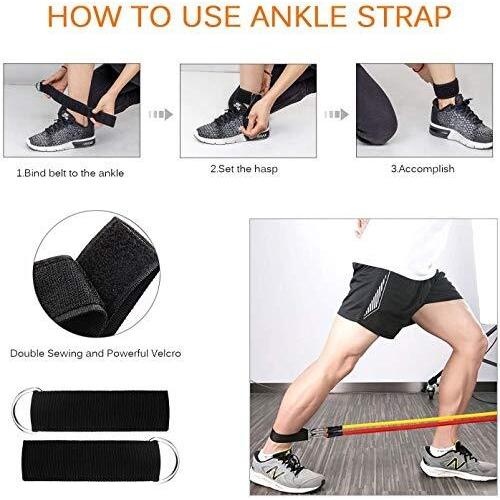 HOW TO USE ANKLE STRAP

1.Bind belt to the ankle

2.Set the hasp

3.Accomplish

Double Sewing and Powerful Velcro