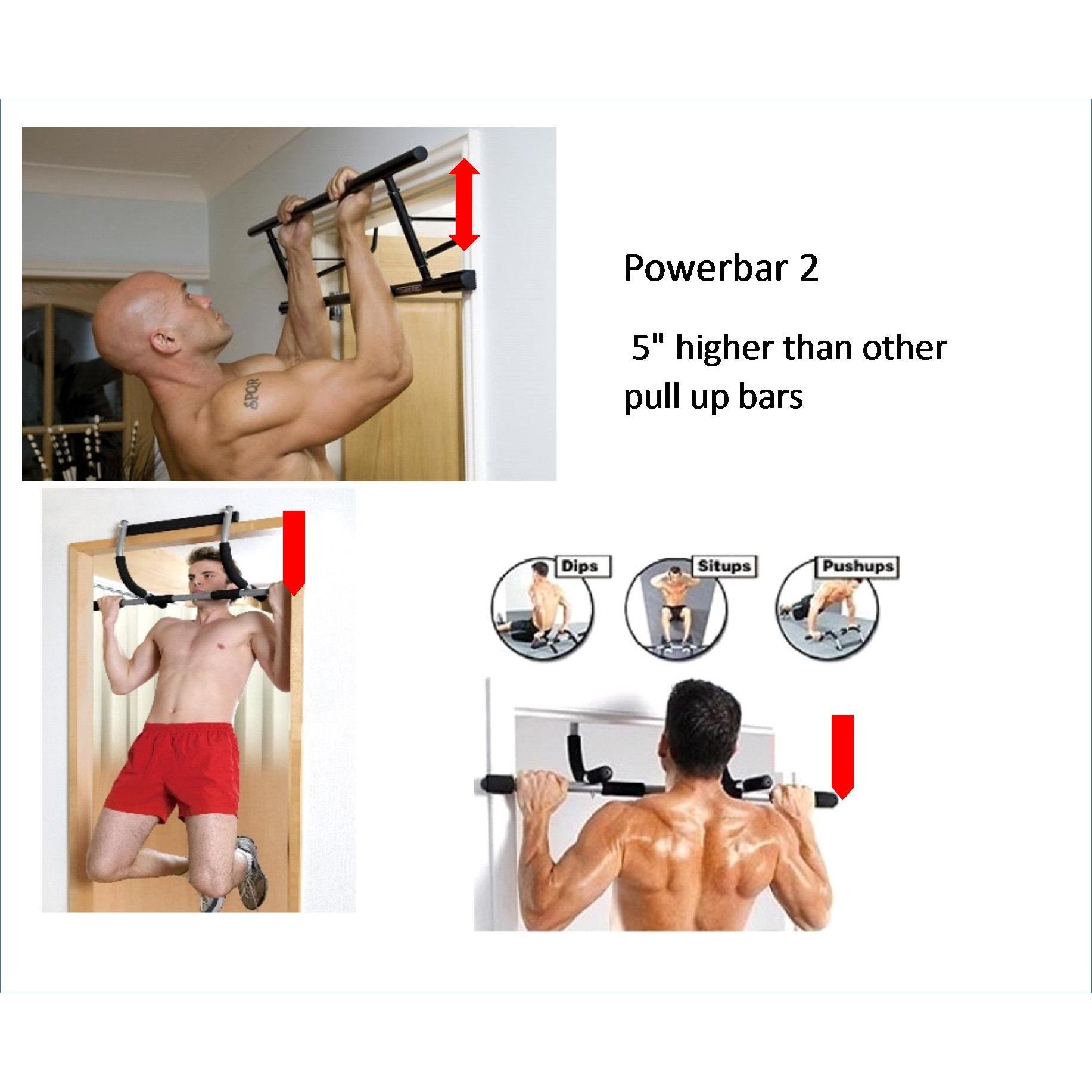 SPQR

Powerbar 2

5" higher than other pull up bars

Dips

Situps

Pushups