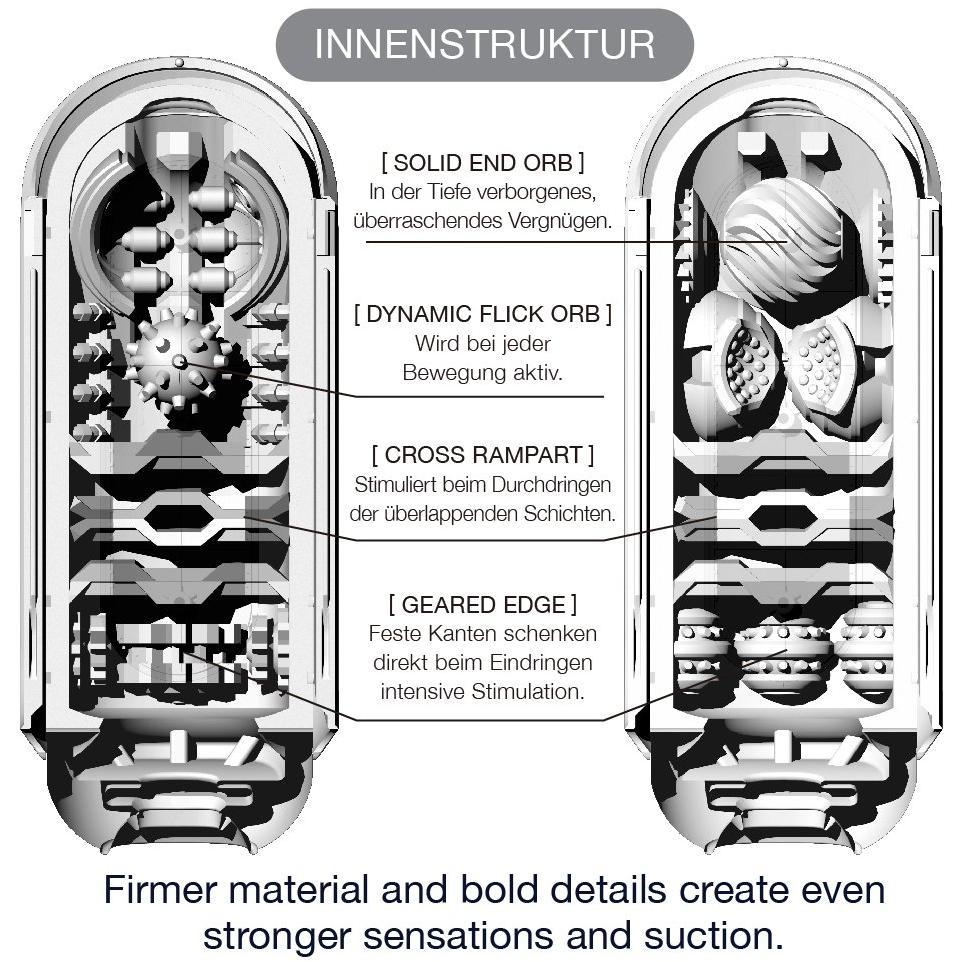 INNENSTRUKTUR

[ SOLID END ORB ]
In der Tiefe verborgenes, überraschendes Vergnügen.

[ DYNAMIC FLICK ORB ]
Wird bei jeder Bewegung aktiv.

[ CROSS RAMPART ]
Stimuliert beim Durchdringen der überlappenden Schichten.

[ GEARED EDGE ]
Feste Kanten schenken direkt beim Eindringen intensive Stimulation.

Firmer material and bold details create even stronger sensations and suction.