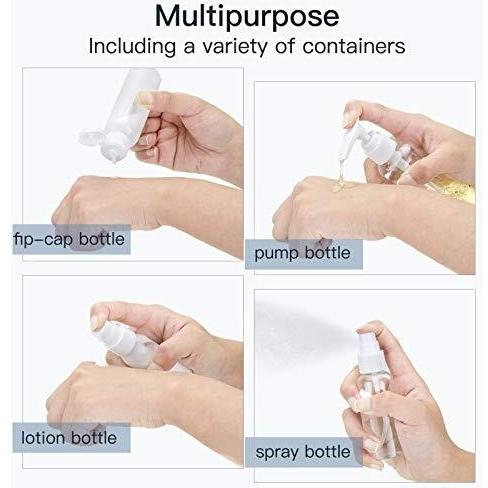 Multipurpose
Including a variety of containers

fip-cap bottle

pump bottle

lotion bottle

spray bottle