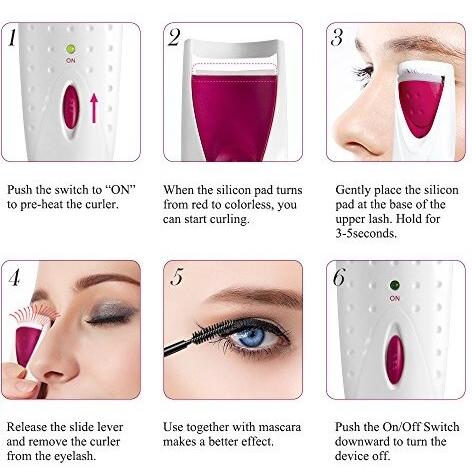 1

ON

Push the switch to “ON” to pre-heat the curler.

2

When the silicon pad turns from red to colorless, you can start curling.

3

Gently place the silicon pad at the base of the upper lash. Hold for 3-5seconds.

4

Release the slide lever and remove the curler from the eyelash.

5

Use together with mascara makes a better effect.

6

ON

Push the On/Off Switch downward to turn the device off.