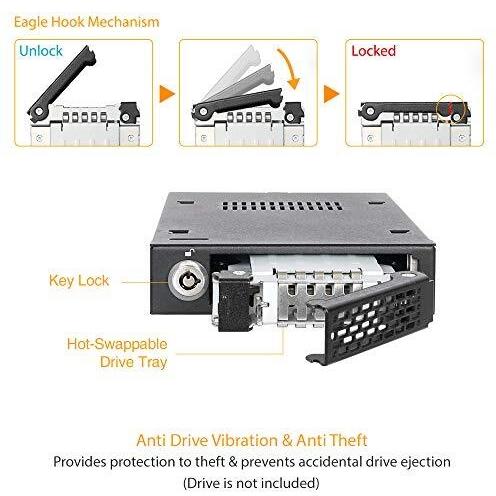 Eagle Hook Mechanism

Unlock

Locked

Key Lock

Hot-Swappable Drive Tray

Anti Drive Vibration & Anti Theft

Provides protection to theft & prevents accidental drive ejection

(Drive is not included)