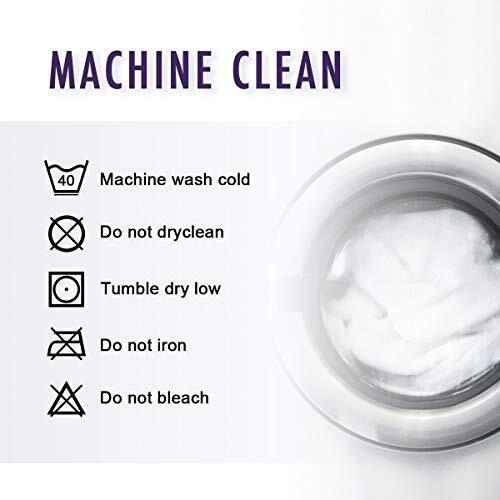 MACHINE CLEAN

40

Machine wash cold

Do not dryclean

Tumble dry low

Do not iron

Do not bleach