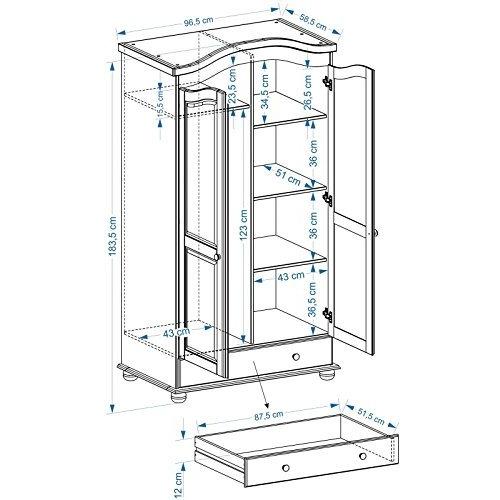 96,5 cm
58,5 cm
15,5 cm
23,5 cm
34,5 cm
26,5 cm
36 cm
51 cm
183,5 cm
123 cm
36 cm
43 cm
36,5 cm
43 cm
87,5 cm
51,5 cm
12 cm