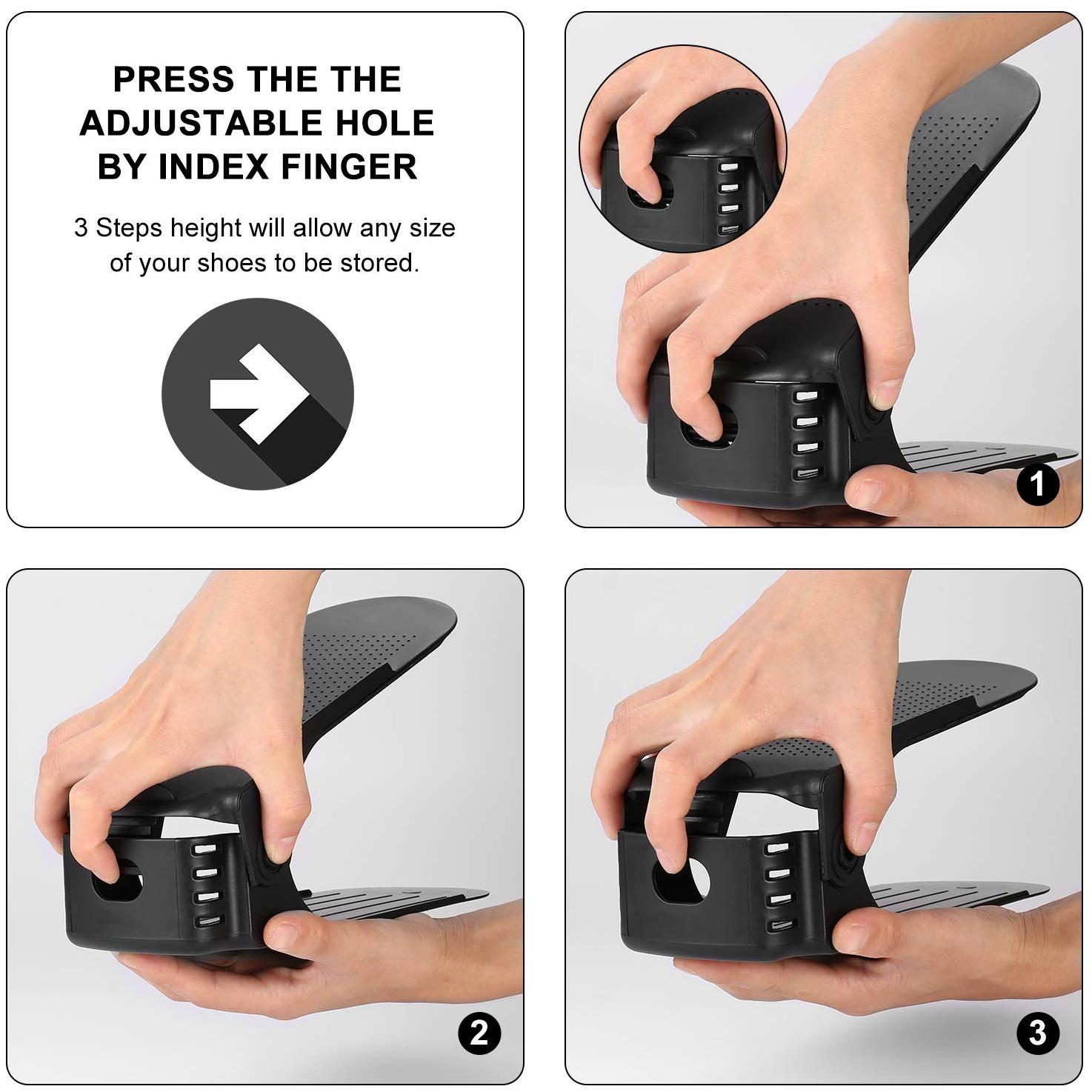 PRESS THE THE ADJUSTABLE HOLE BY INDEX FINGER

3 Steps height will allow any size of your shoes to be stored.

1

2

3