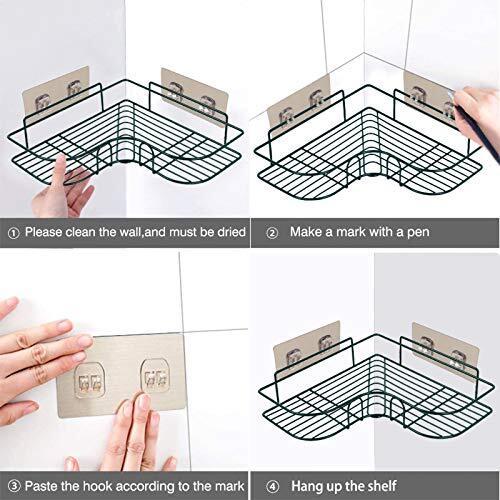 ① Please clean the wall,and must be dried

② Make a mark with a pen

③ Paste the hook according to the mark

④ Hang up the shelf