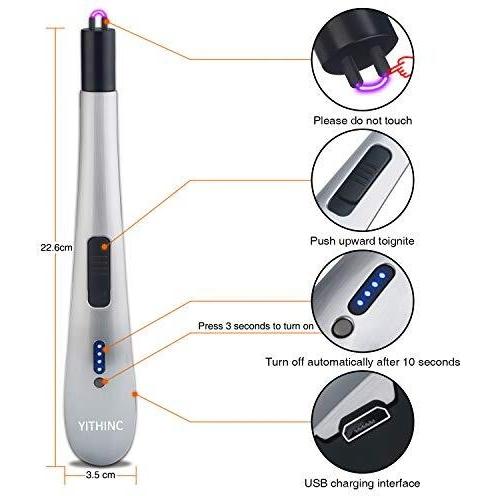 22.6cm

YITHINC

3.5 cm

Please do not touch

Push upward toignite

Press 3 seconds to turn on

Turn off automatically after 10 seconds

USB charging interface