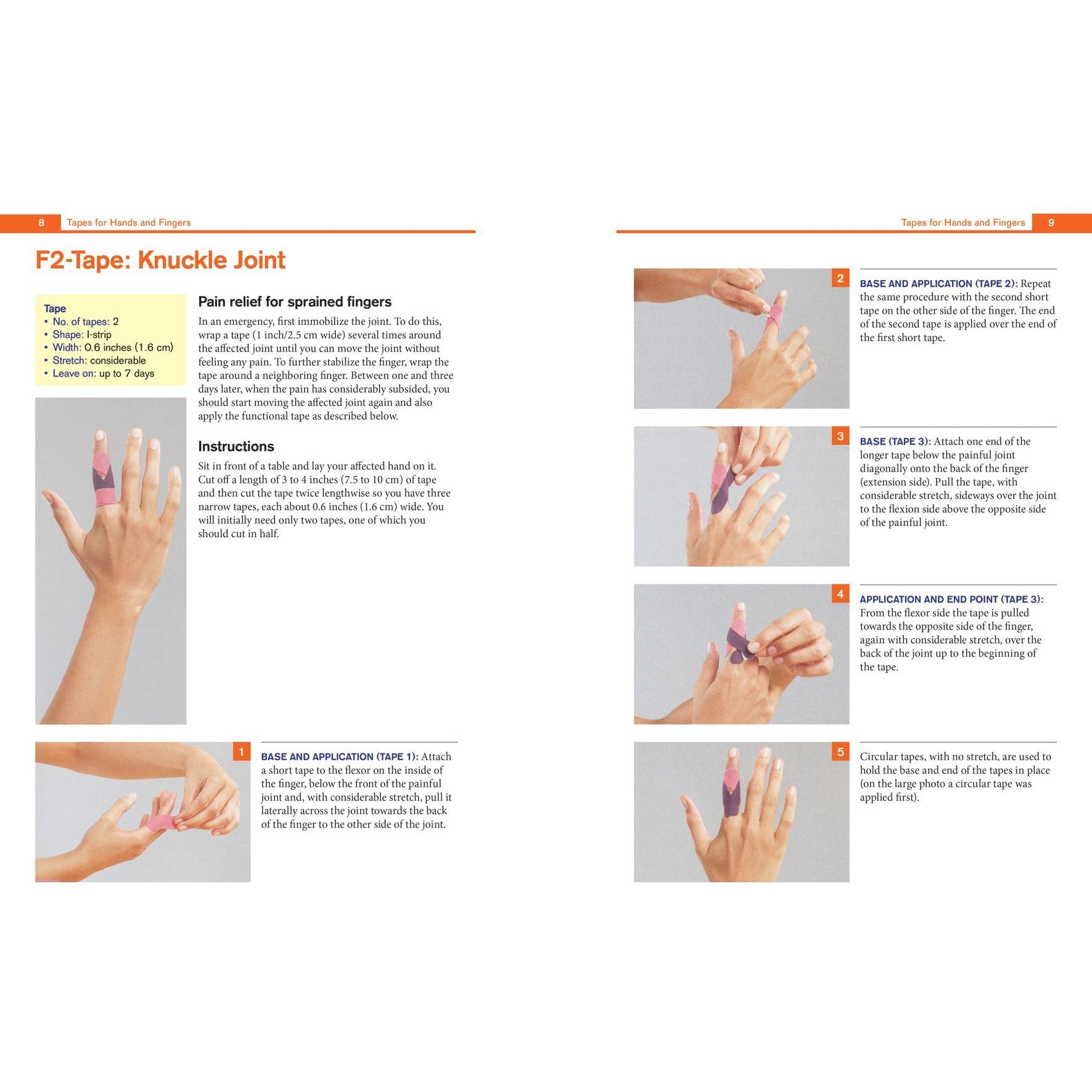 8 Tapes for Hands and Fingers

F2-Tape: Knuckle Joint

Tape
• No. of tapes: 2
• Shape: I-strip
• Width: 0.6 inches (1.6 cm)
• Stretch: considerable
• Leave on: up to 7 days

Pain relief for sprained fingers

In an emergency, first immobilize the joint. To do this, wrap a tape (1 inch/2.5 cm wide) several times around the affected joint until you can move the joint without feeling any pain. To further stabilize the finger, wrap the tape around a neighboring finger. Between one and three days later, when the pain has considerably subsided, you should start moving the affected joint again and also apply the functional tape as described below.

Instructions

Sit in front of a table and lay your affected hand on it. Cut off a length of 3 to 4 inches (7.5 to 10 cm) of tape and then cut the tape twice lengthwise so you have three narrow tapes, each about 0.6 inches (1.6 cm) wide. You will initially need only two tapes, one of which you should cut in half.

1

BASE AND APPLICATION (TAPE 1): Attach a short tape to the flexor on the inside of the finger, below the front of the painful joint and, with considerable stretch, pull it laterally across the joint towards the back of the finger to the other side of the joint.

Tapes for Hands and Fingers 9

2

BASE AND APPLICATION (TAPE 2): Repeat the same procedure with the second short tape on the other side of the finger. The end of the second tape is applied over the end of the first short tape.

3

BASE (TAPE 3): Attach one end of the longer tape below the painful joint diagonally onto the back of the finger (extension side). Pull the tape, with considerable stretch, sideways over the joint to the flexion side above the opposite side of the painful joint.

4

APPLICATION AND END POINT (TAPE 3): From the flexor side the tape is pulled towards the opposite side of the finger, again with considerable stretch, over the back of the joint up to the beginning of the tape.

5

Circular tapes, with no stretch, are used to hold the base and end of the tapes in place (on the large photo a circular tape was applied first).