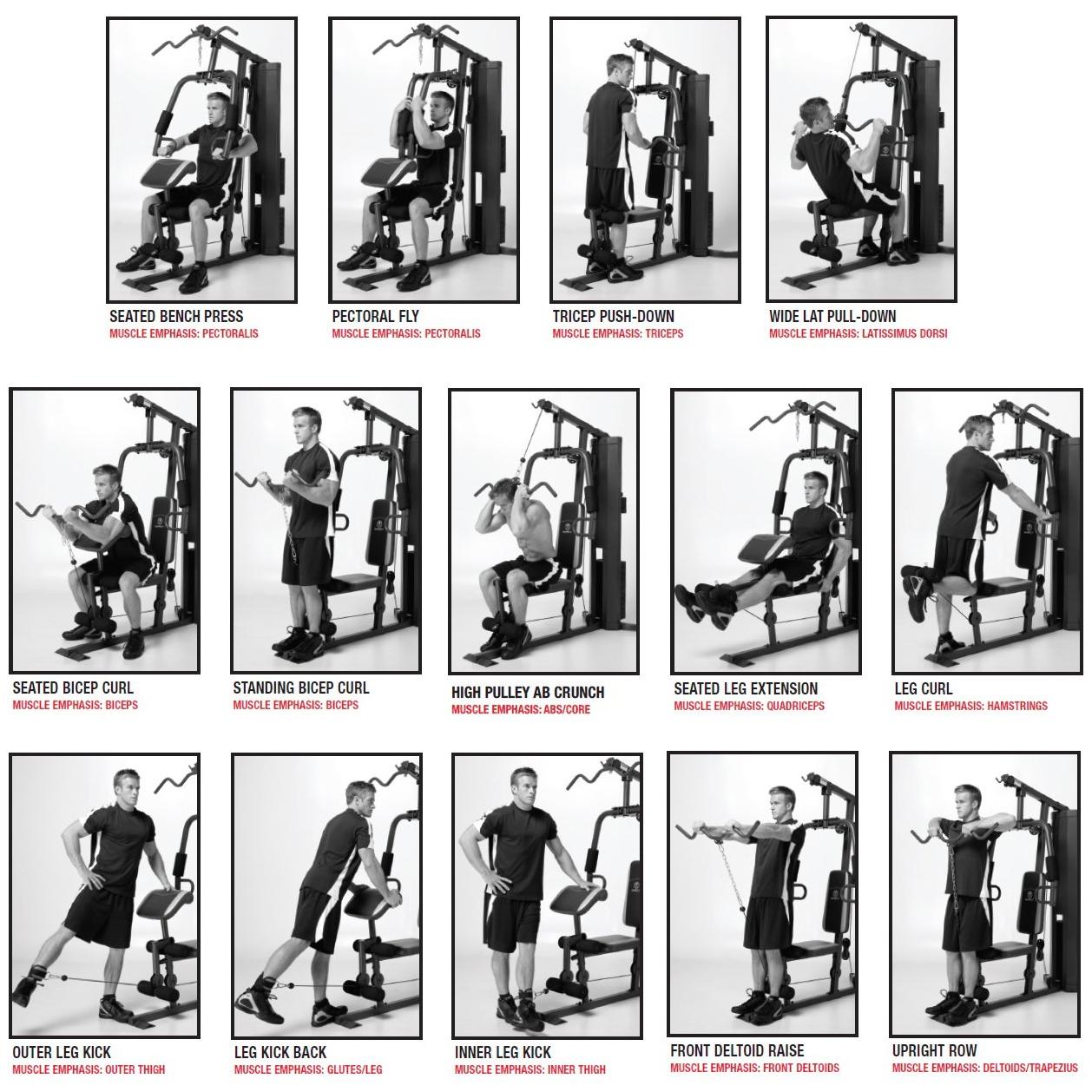 SEATED BENCH PRESS
MUSCLE EMPHASIS: PECTORALIS

PECTORAL FLY
MUSCLE EMPHASIS: PECTORALIS

TRICEP PUSH-DOWN
MUSCLE EMPHASIS: TRICEPS

WIDE LAT PULL-DOWN
MUSCLE EMPHASIS: LATISSIMUS DORSI

SEATED BICEP CURL
MUSCLE EMPHASIS: BICEPS

STANDING BICEP CURL
MUSCLE EMPHASIS: BICEPS

HIGH PULLEY AB CRUNCH
MUSCLE EMPHASIS: ABS/CORE

SEATED LEG EXTENSION
MUSCLE EMPHASIS: QUADRICEPS

LEG CURL
MUSCLE EMPHASIS: HAMSTRINGS

OUTER LEG KICK
MUSCLE EMPHASIS: OUTER THIGH

LEG KICK BACK
MUSCLE EMPHASIS: GLUTES/LEG

INNER LEG KICK
MUSCLE EMPHASIS: INNER THIGH

FRONT DELTOID RAISE
MUSCLE EMPHASIS: FRONT DELTOIDS

UPRIGHT ROW
MUSCLE EMPHASIS: DELTOIDS/TRAPEZIUS