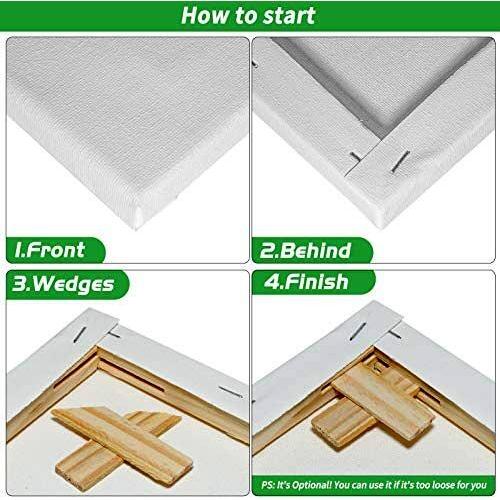 How to start

1.Front

2.Behind

3.Wedges

4.Finish

PS: It's Optional! You can use it if it's too loose for you