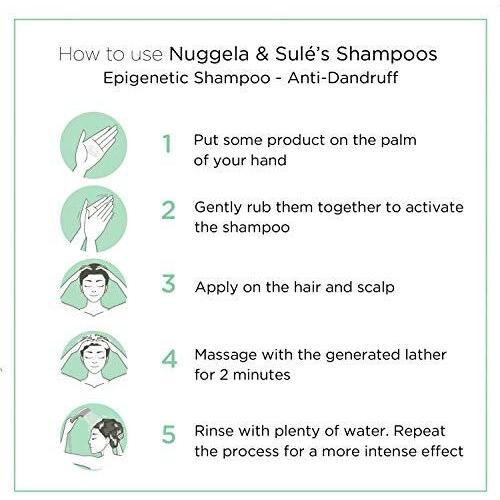 How to use Nuggela & Sulé's Shampoos
Epigenetic Shampoo - Anti-Dandruff

1 Put some product on the palm of your hand

2 Gently rub them together to activate the shampoo

3 Apply on the hair and scalp

4 Massage with the generated lather for 2 minutes

5 Rinse with plenty of water. Repeat the process for a more intense effect