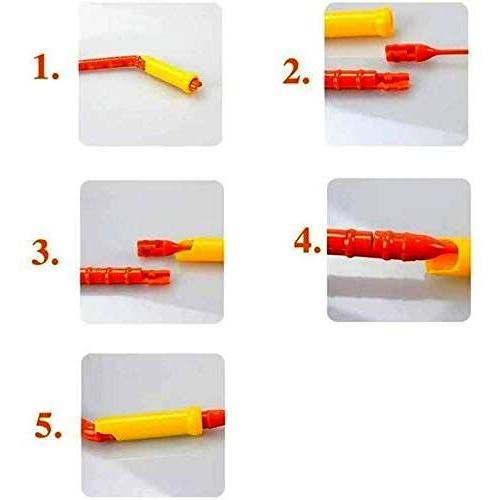 1.

2.

3.

4.

5.