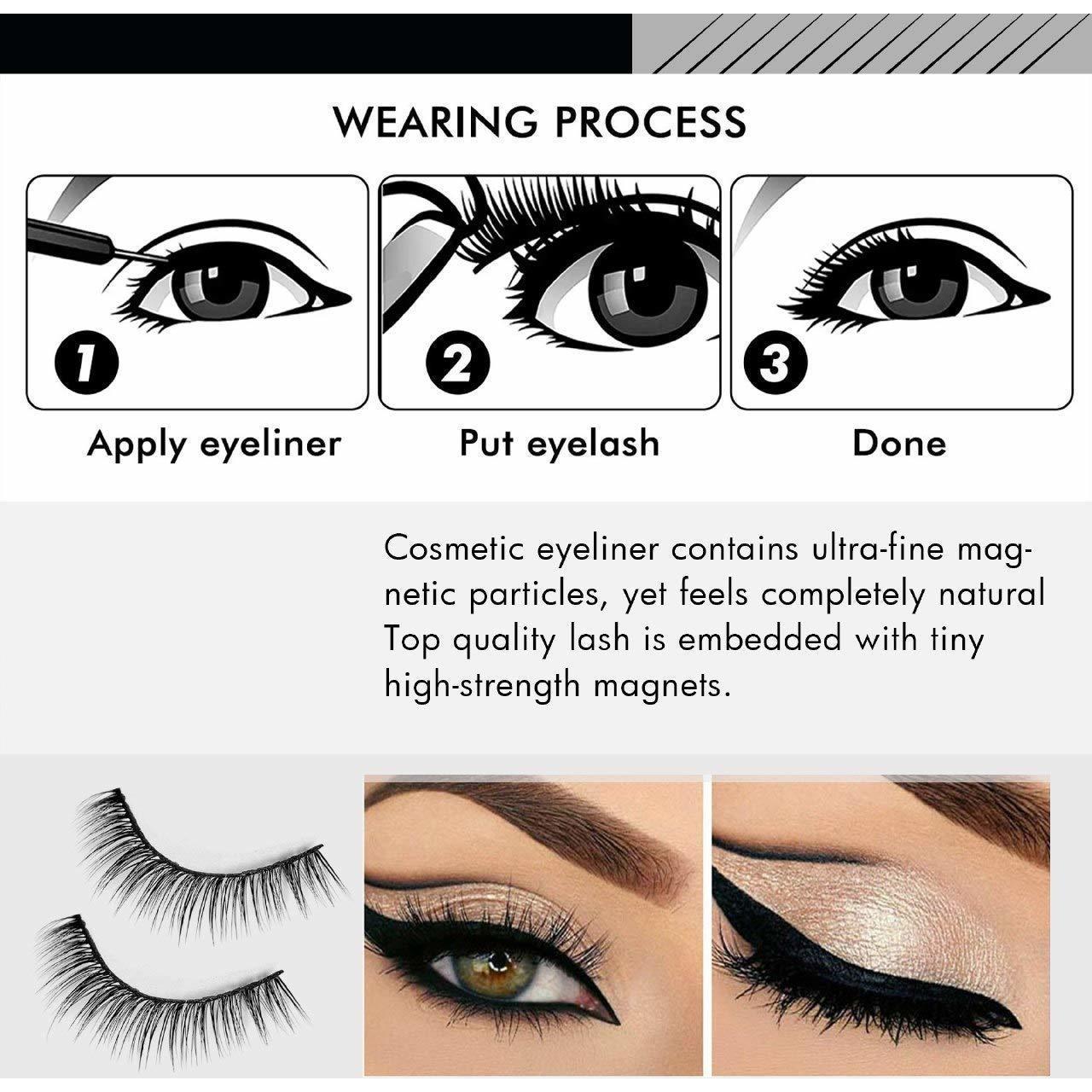 WEARING PROCESS

1
Apply eyeliner

2
Put eyelash

3
Done

Cosmetic eyeliner contains ultra-fine magnetic particles, yet feels completely natural Top quality lash is embedded with tiny high-strength magnets.