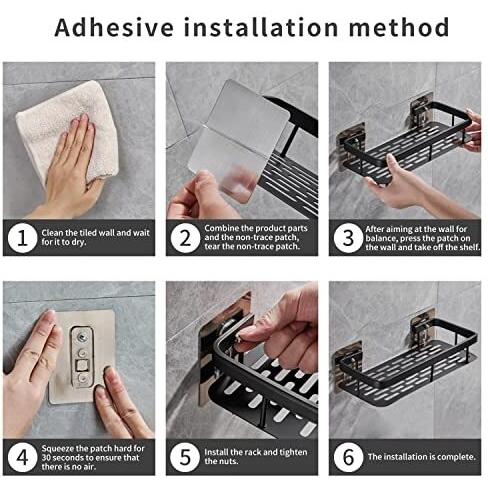 Adhesive installation method

1 Clean the tiled wall and wait for it to dry.

2 Combine the product parts and the non-trace patch, tear the non-trace patch.

3 After aiming at the wall for balance, press the patch on the wall and take off the shelf.

4 Squeeze the patch hard for 30 seconds to ensure that there is no air.

5 Install the rack and tighten the nuts.

6 The installation is complete.