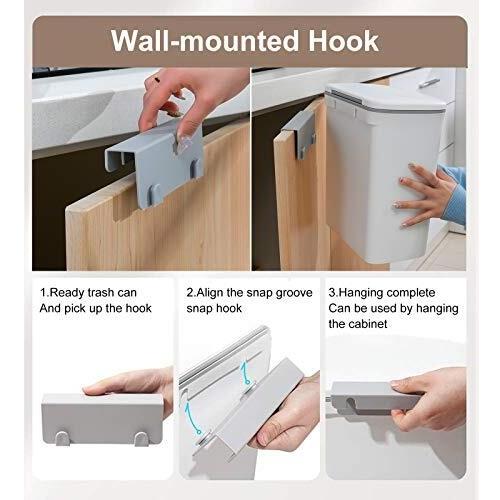 Wall-mounted Hook

1.Ready trash can
And pick up the hook

2.Align the snap groove
snap hook

3.Hanging complete
Can be used by hanging
the cabinet