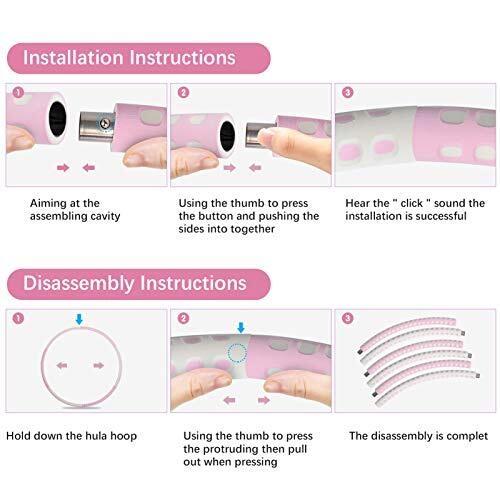 Installation Instructions

1

Aiming at the assembling cavity

2

Using the thumb to press the button and pushing the sides into together

3

Hear the " click " sound the installation is successful

Disassembly Instructions

1

Hold down the hula hoop

2

Using the thumb to press the protruding then pull out when pressing

3

The disassembly is complet